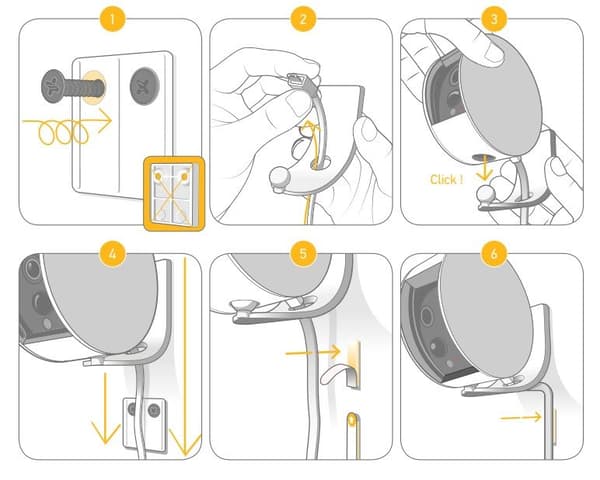 1
2
3
Click !
4
5
6