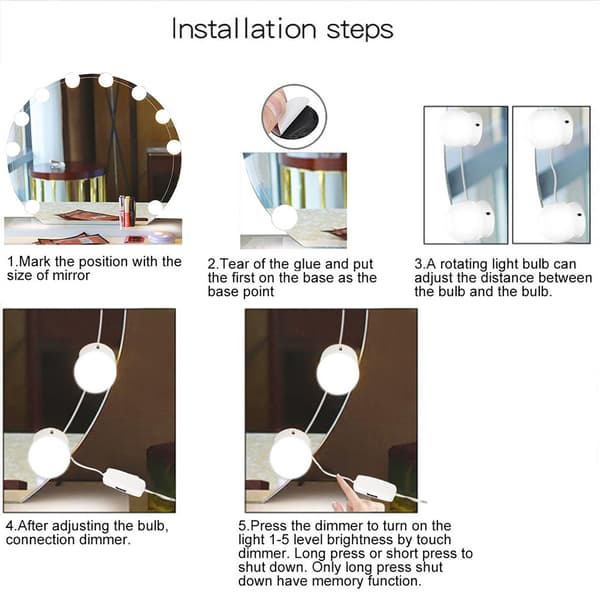 Installation steps

1.Mark the position with the size of mirror

2.Tear of the glue and put the first on the base as the base point

3.A rotating light bulb can adjust the distance between the bulb and the bulb.

4.After adjusting the bulb, connection dimmer.

5.Press the dimmer to turn on the light 1-5 level brightness by touch dimmer. Long press or short press to shut down. Only long press shut down have memory function.