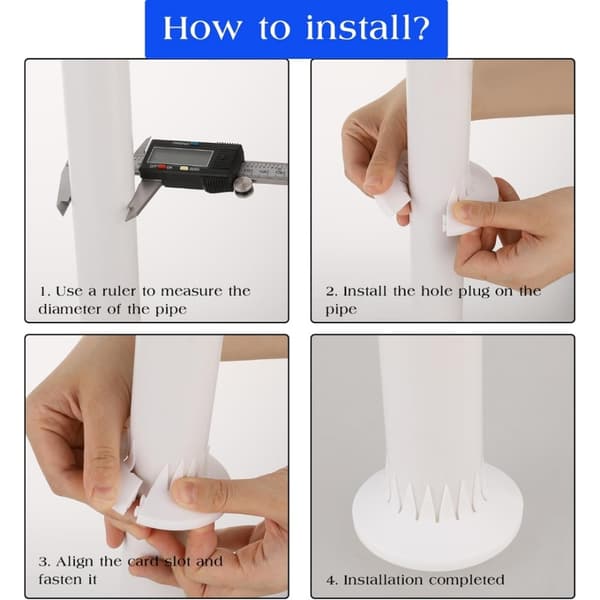 How to install?

1. Use a ruler to measure the diameter of the pipe

2. Install the hole plug on the pipe

3. Align the card slot and fasten it

4. Installation completed