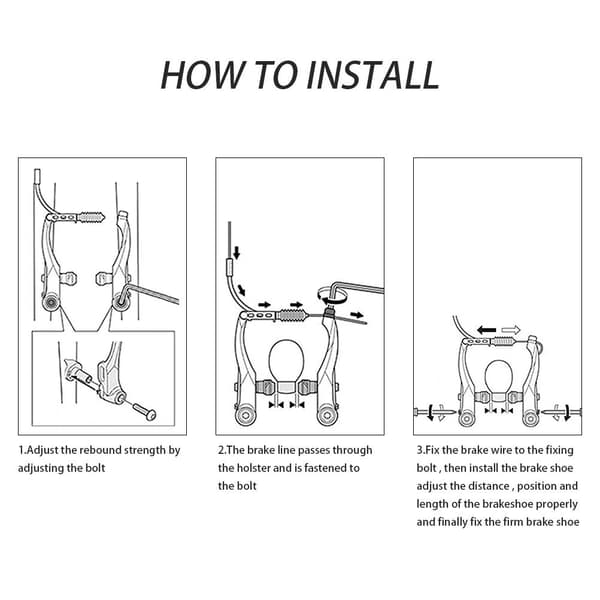 HOW TO INSTALL

1.Adjust the rebound strength by adjusting the bolt

2.The brake line passes through the holster and is fastened to the bolt

3.Fix the brake wire to the fixing bolt , then install the brake shoe adjust the distance , position and length of the brakeshoe properly and finally fix the firm brake shoe