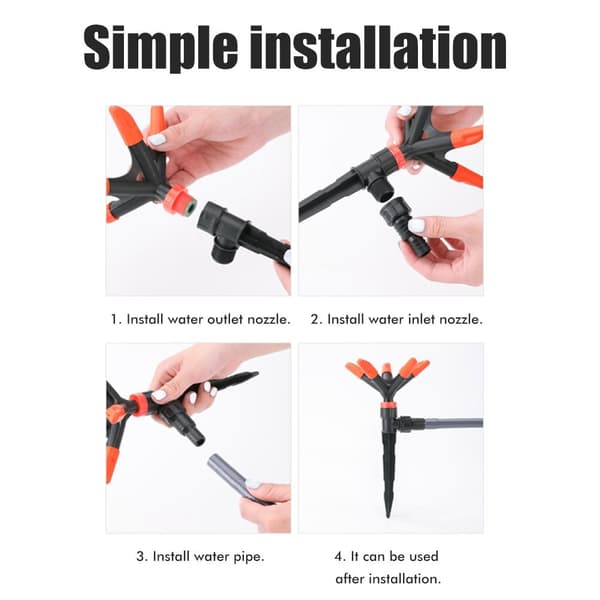 Simple installation

1. Install water outlet nozzle.

2. Install water inlet nozzle.

3. Install water pipe.

4. It can be used after installation.