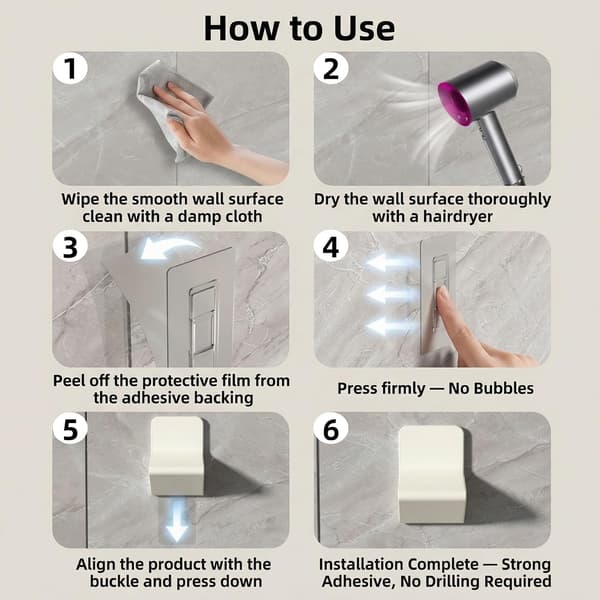 How to Use

1

Wipe the smooth wall surface clean with a damp cloth

2

Dry the wall surface thoroughly with a hairdryer

3

Peel off the protective film from the adhesive backing

4

Press firmly — No Bubbles

5

Align the product with the buckle and press down

6

Installation Complete — Strong Adhesive, No Drilling Required