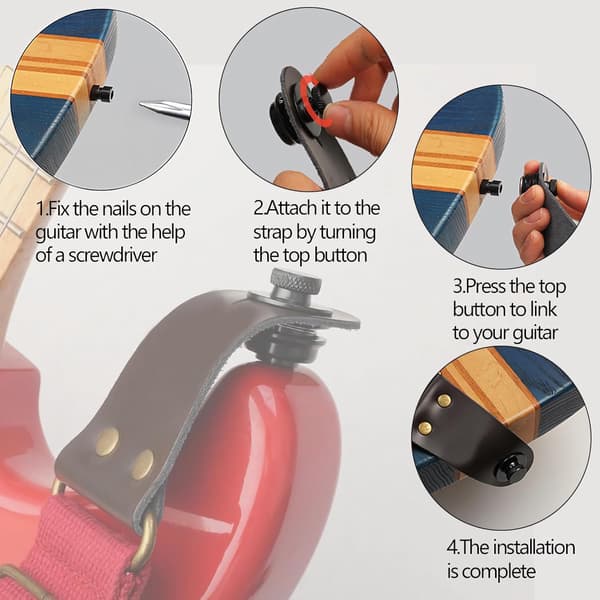 1.Fix the nails on the guitar with the help of a screwdriver

2.Attach it to the strap by turning the top button

3.Press the top button to link to your guitar

4.The installation is complete