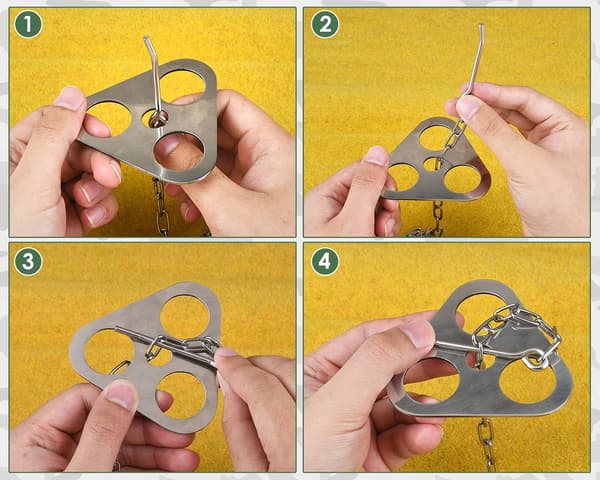 1

2

3

4