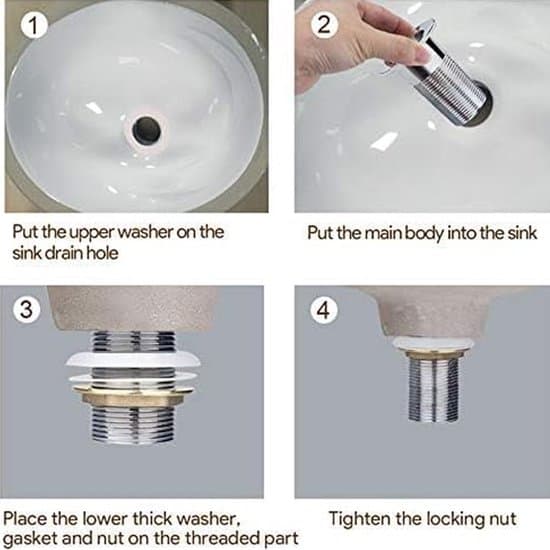 1

Put the upper washer on the sink drain hole

2

Put the main body into the sink

3

Place the lower thick washer, gasket and nut on the threaded part

4

Tighten the locking nut