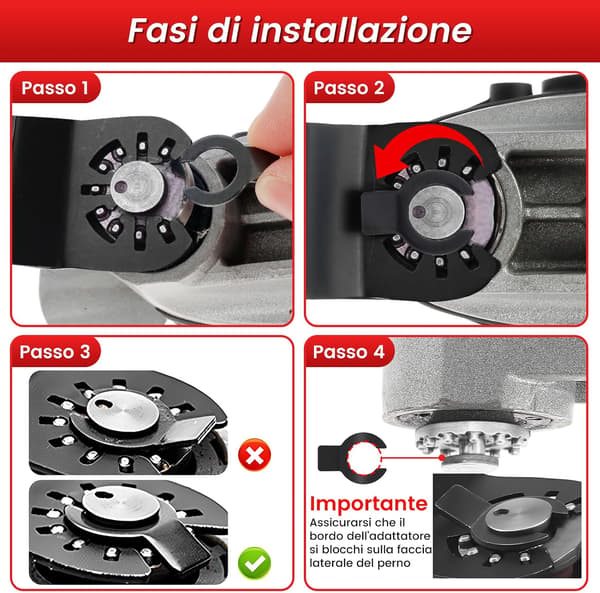 Fasi di installazione

Passo 1

Passo 2

Passo 3

Passo 4

Importante
Assicurarsi che il bordo dell'adattatore si blocchi sulla faccia laterale del perno