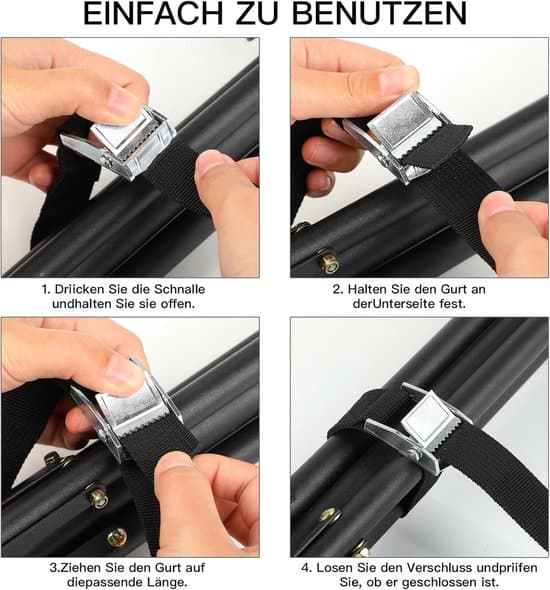 EINFACH ZU BENUTZEN

1. Driicken Sie die Schnalle undhalten Sie sie offen.

2. Halten Sie den Gurt an derUnterseite fest.

3.Ziehen Sie den Gurt auf diepassende Länge.

4. Losen Sie den Verschluss undpriifen Sie, ob er geschlossen ist.