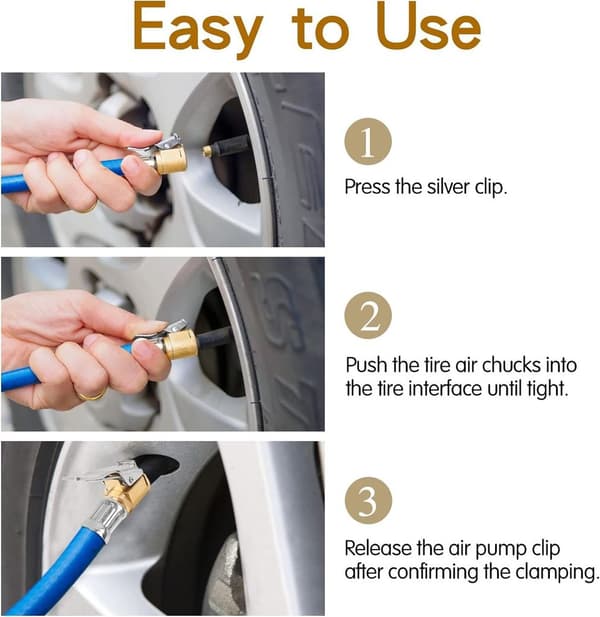 Easy to Use

1

Press the silver clip.

2

Push the tire air chucks into the tire interface until tight.

3

Release the air pump clip after confirming the clamping.