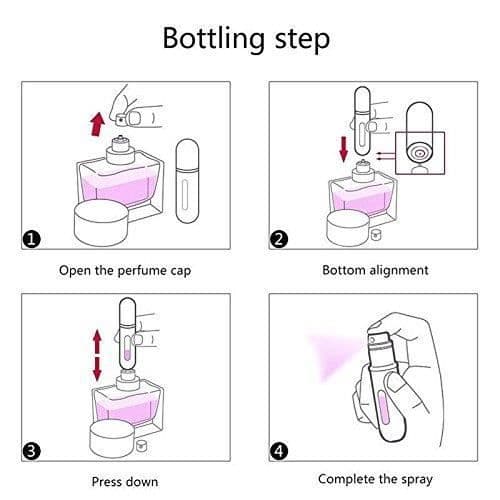 Bottling step

1

Open the perfume cap

2

Bottom alignment

3

Press down

4

Complete the spray