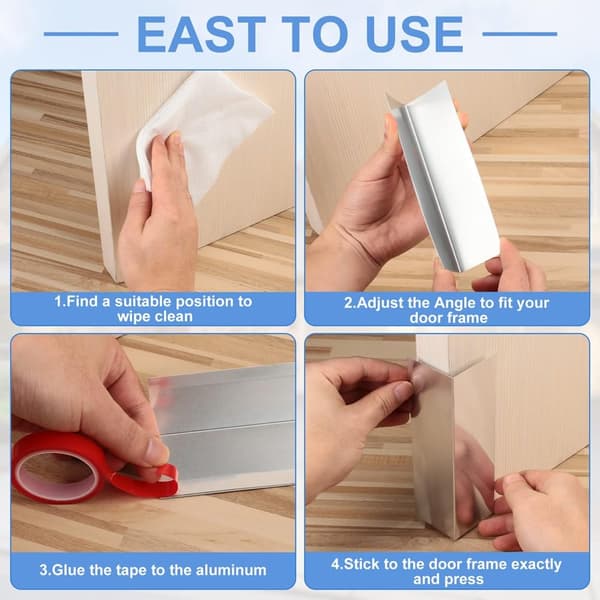 EAST TO USE

1.Find a suitable position to wipe clean

2.Adjust the Angle to fit your door frame

3.Glue the tape to the aluminum

4.Stick to the door frame exactly and press