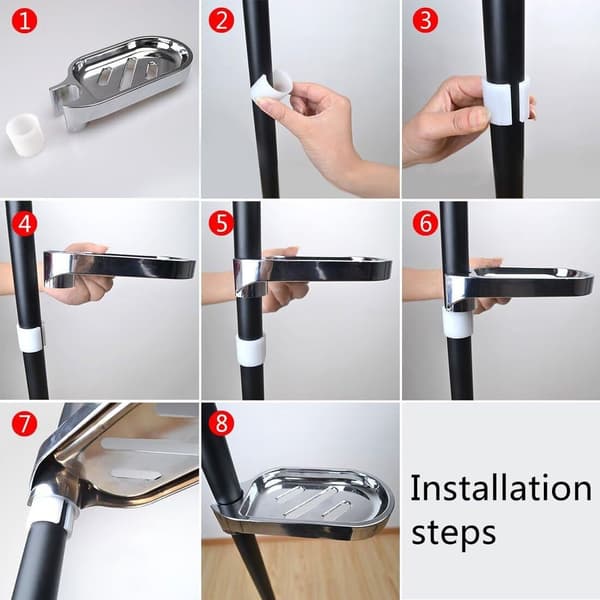 1

2

3

4

5

6

7

8

Installation steps