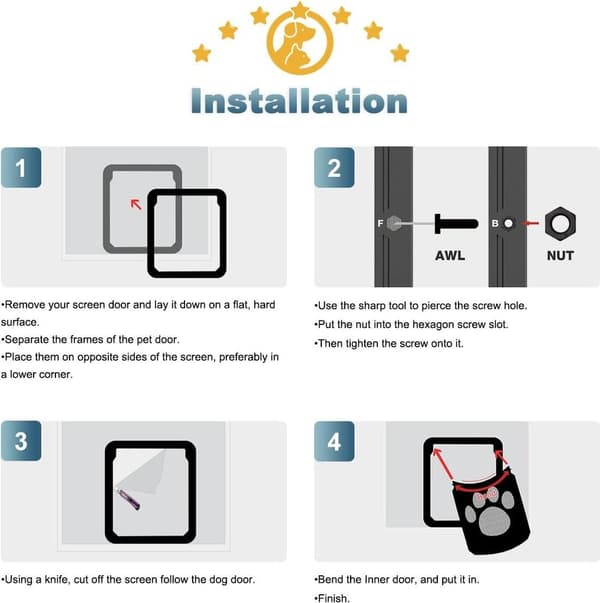 Installation

1

•Remove your screen door and lay it down on a flat, hard surface.
•Separate the frames of the pet door.
•Place them on opposite sides of the screen, preferably in a lower corner.

2

F
AWL
B
NUT

•Use the sharp tool to pierce the screw hole.
•Put the nut into the hexagon screw slot.
•Then tighten the screw onto it.

3

•Using a knife, cut off the screen follow the dog door.

4

•Bend the Inner door, and put it in.
•Finish.