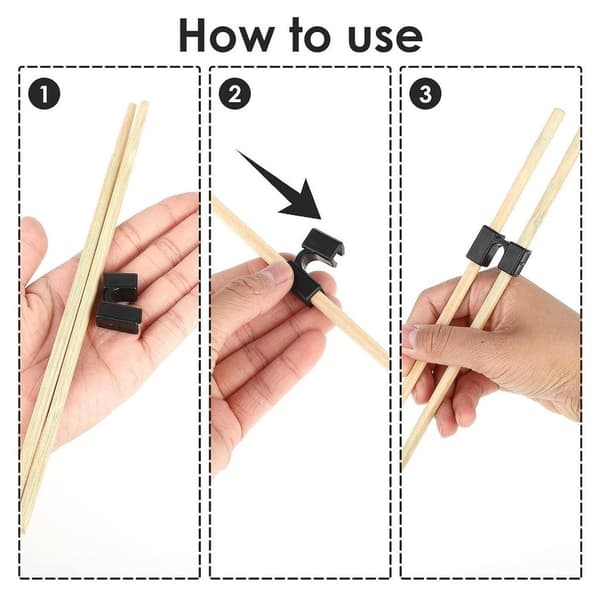 How to use

1

2

3