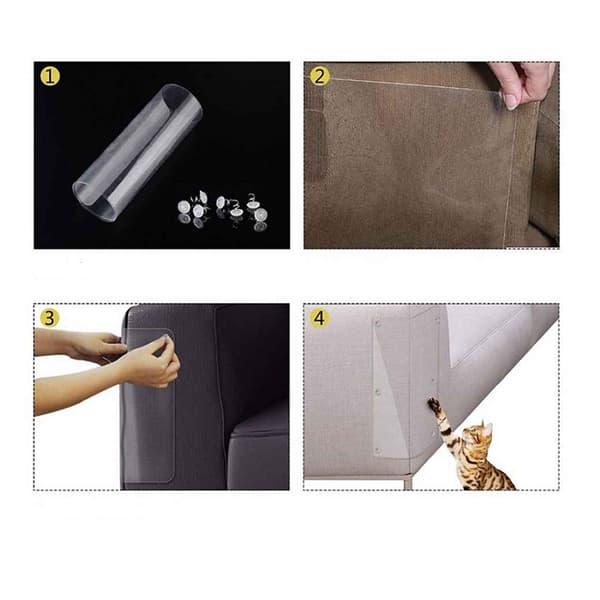 1

2

3

4