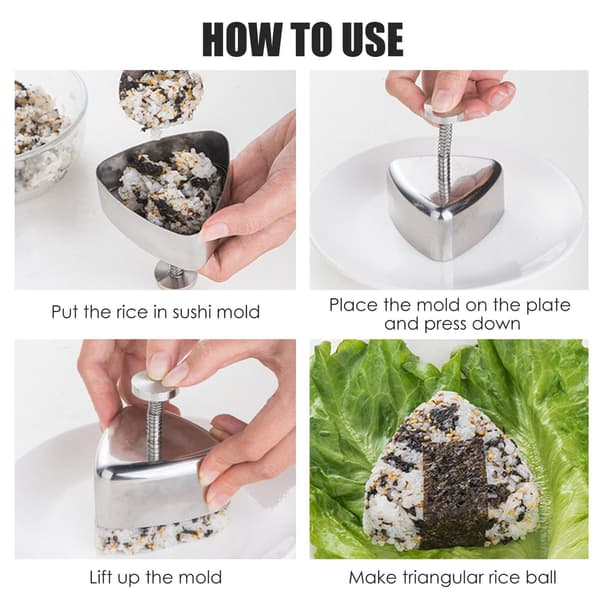 HOW TO USE

Put the rice in sushi mold

Place the mold on the plate and press down

Lift up the mold

Make triangular rice ball