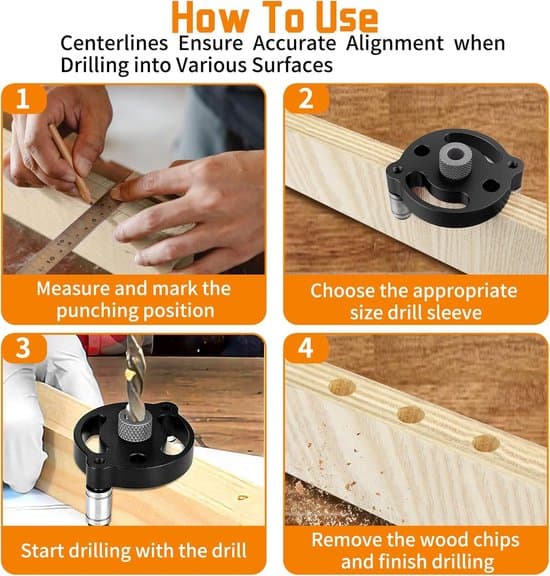 How To Use
Centerlines Ensure Accurate Alignment when Drilling into Various Surfaces

1
Measure and mark the punching position

2
Choose the appropriate size drill sleeve

3
Start drilling with the drill

4
Remove the wood chips and finish drilling