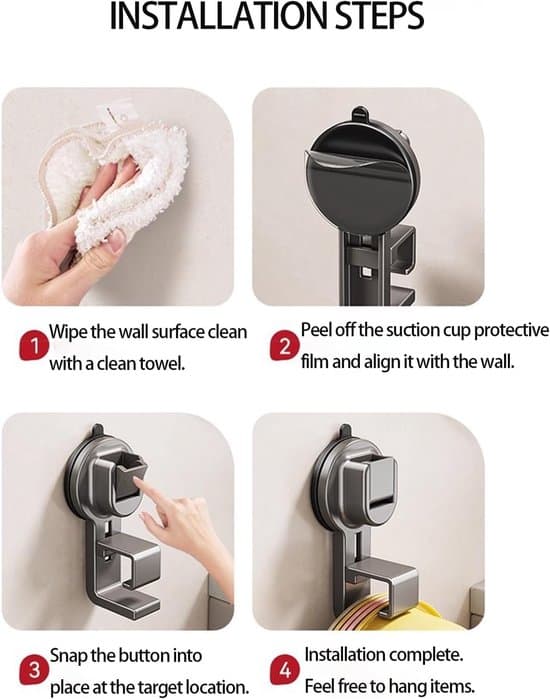 INSTALLATION STEPS

1 Wipe the wall surface clean with a clean towel.

2 Peel off the suction cup protective film and align it with the wall.

3 Snap the button into place at the target location.

4 Installation complete. Feel free to hang items.