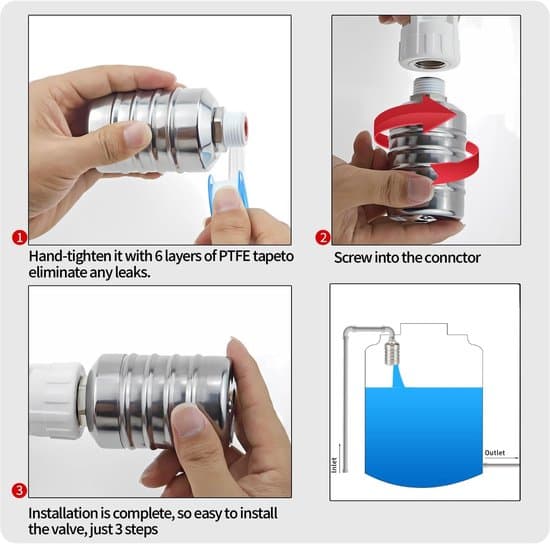 1

Hand-tighten it with 6 layers of PTFE tapeto eliminate any leaks.

2

Screw into the connctor

3

Installation is complete, so easy to install the valve, just 3 steps

Inlet

Outlet