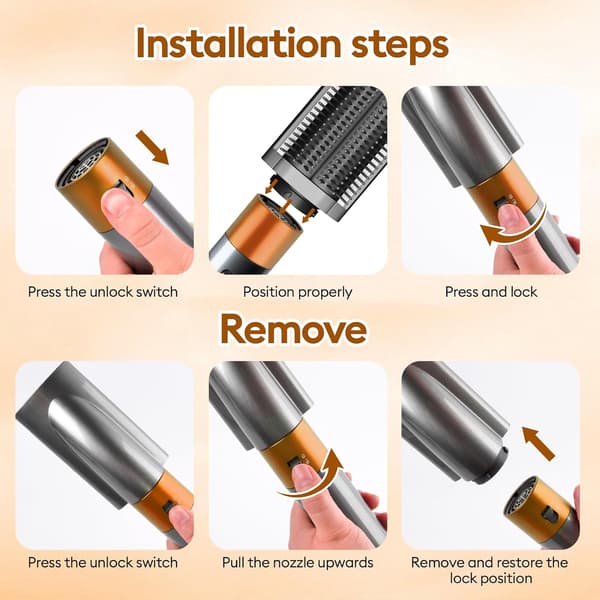 Installation steps

Press the unlock switch

Position properly

Press and lock

Remove

Press the unlock switch

Pull the nozzle upwards

Remove and restore the lock position