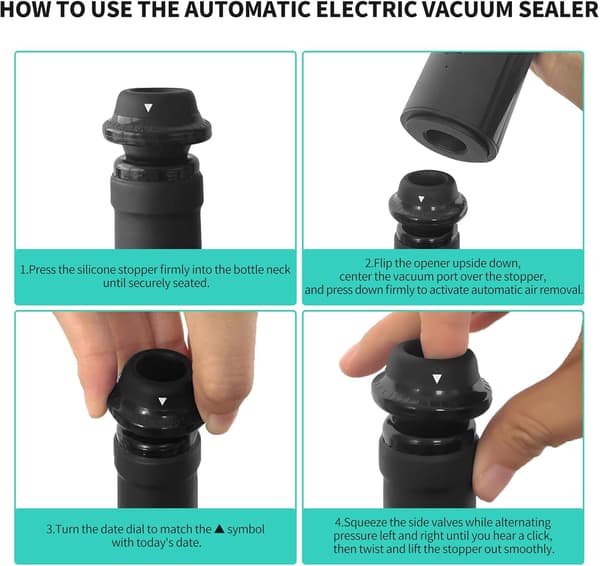 HOW TO USE THE AUTOMATIC ELECTRIC VACUUM SEALER

1.Press the silicone stopper firmly into the bottle neck until securely seated.

2.Flip the opener upside down, center the vacuum port over the stopper, and press down firmly to activate automatic air removal.

3.Turn the date dial to match the ▲ symbol with today's date.

4.Squeeze the side valves while alternating pressure left and right until you hear a click, then twist and lift the stopper out smoothly.