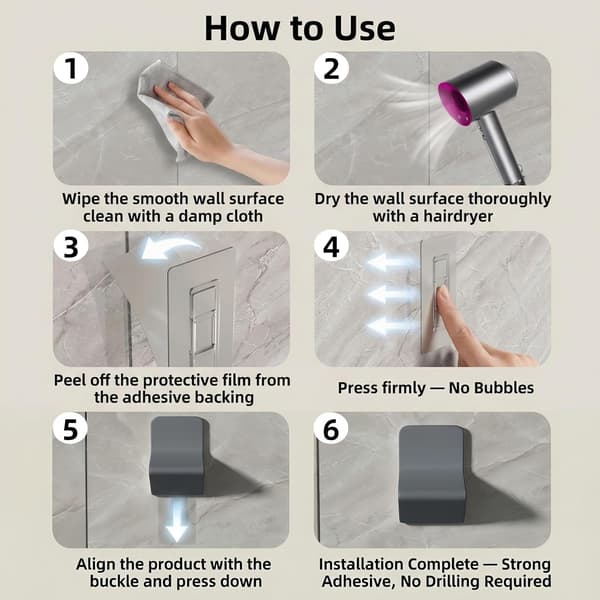 How to Use

1

Wipe the smooth wall surface clean with a damp cloth

2

Dry the wall surface thoroughly with a hairdryer

3

Peel off the protective film from the adhesive backing

4

Press firmly — No Bubbles

5

Align the product with the buckle and press down

6

Installation Complete — Strong Adhesive, No Drilling Required