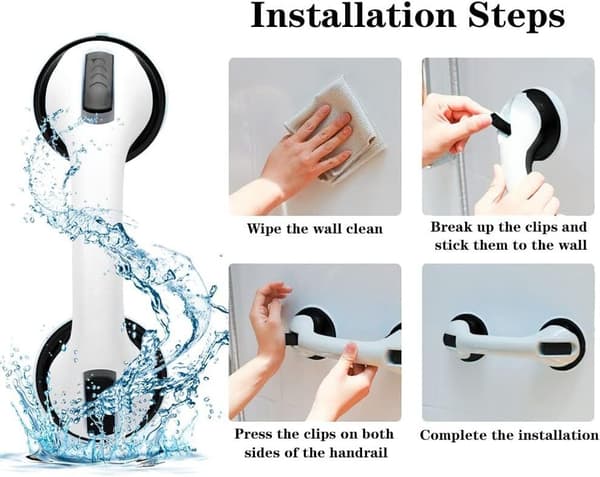 Installation Steps

Wipe the wall clean

Break up the clips and stick them to the wall

Press the clips on both sides of the handrail

Complete the installation