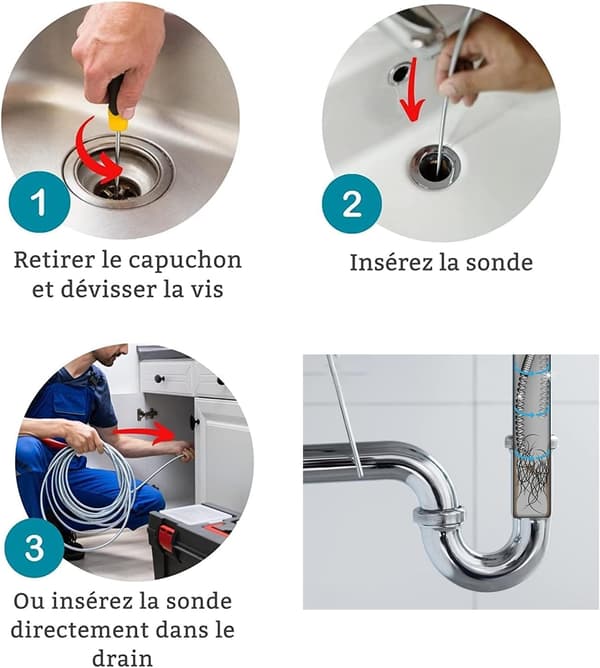 1

Retirer le capuchon et dévisser la vis

2

Insérez la sonde

3

Ou insérez la sonde directement dans le drain