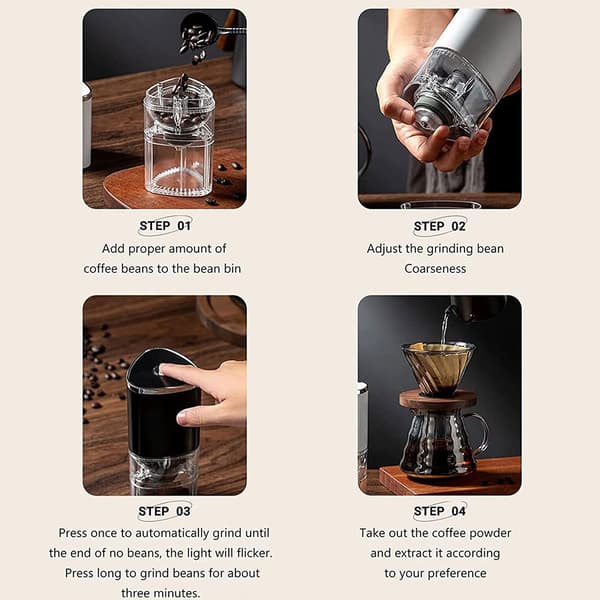 STEP 01
Add proper amount of coffee beans to the bean bin

STEP 02
Adjust the grinding bean Coarseness

STEP 03
Press once to automatically grind until the end of no beans, the light will flicker. Press long to grind beans for about three minutes.

STEP 04
Take out the coffee powder and extract it according to your preference