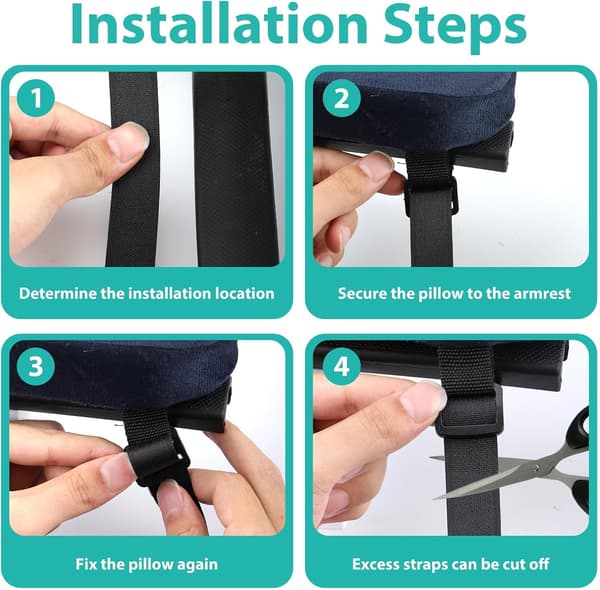 Installation Steps

1

Determine the installation location

2

Secure the pillow to the armrest

3

Fix the pillow again

4

Excess straps can be cut off