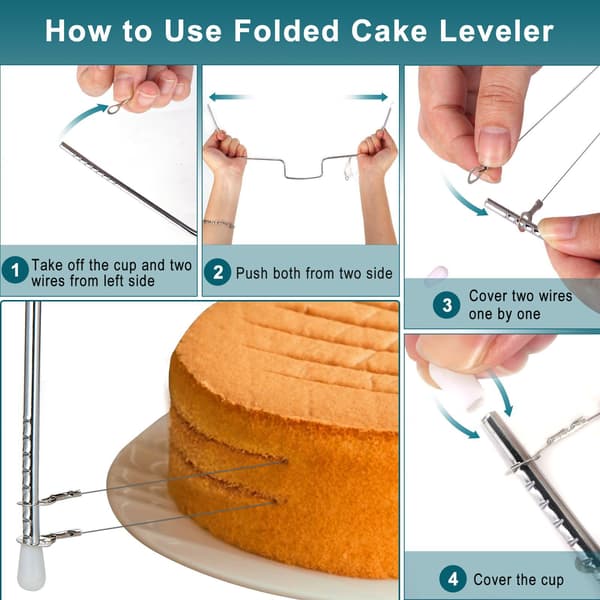 How to Use Folded Cake Leveler

1 Take off the cup and two wires from left side

2 Push both from two side

3 Cover two wires one by one

4 Cover the cup