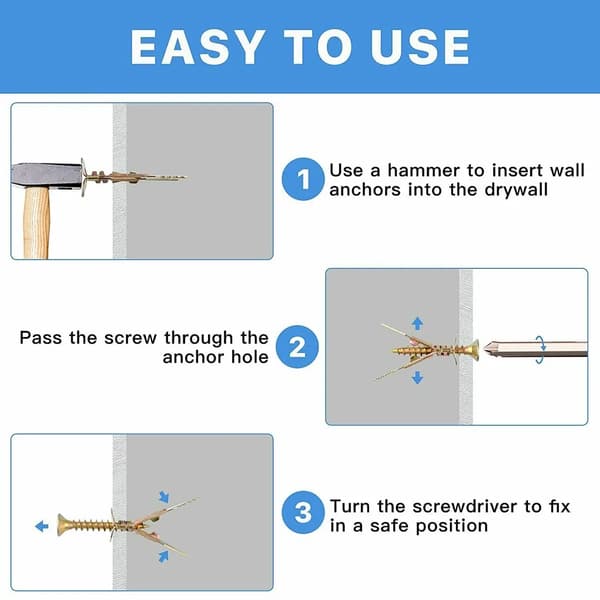 EASY TO USE

1 Use a hammer to insert wall anchors into the drywall

Pass the screw through the anchor hole 2

3 Turn the screwdriver to fix in a safe position