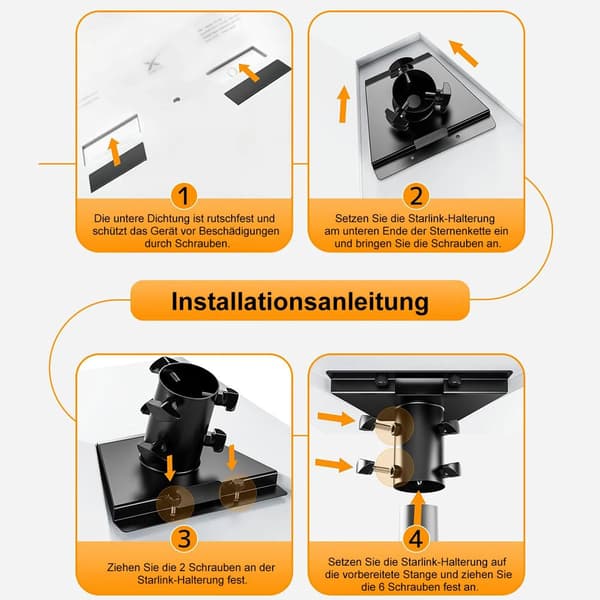 1

Die untere Dichtung ist rutschfest und schützt das Gerät vor Beschädigungen durch Schrauben.

2

Setzen Sie die Starlink-Halterung am unteren Ende der Sternenkette ein und bringen Sie die Schrauben an.

Installationsanleitung

3

Ziehen Sie die 2 Schrauben an der Starlink-Halterung fest.

4

Setzen Sie die Starlink-Halterung auf die vorbereitete Stange und ziehen Sie die 6 Schrauben fest an.