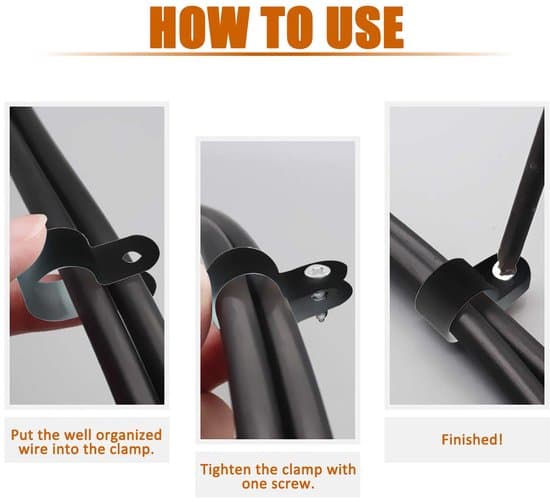 HOW TO USE

Put the well organized wire into the clamp.

Tighten the clamp with one screw.

Finished!