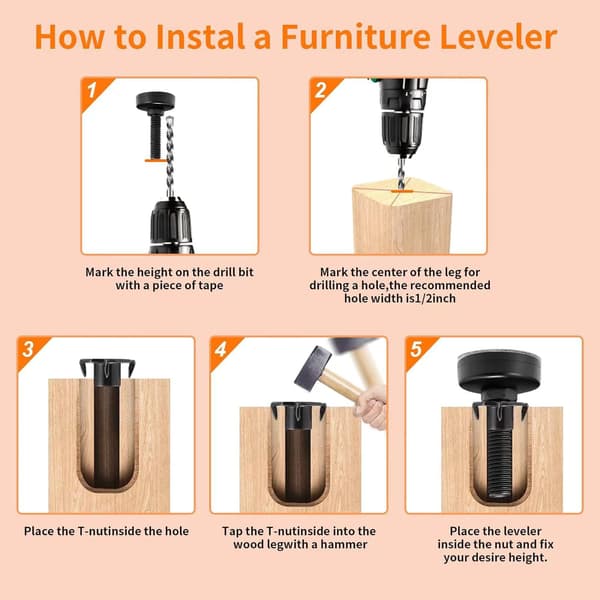 How to Instal a Furniture Leveler

1

Mark the height on the drill bit with a piece of tape

2

Mark the center of the leg for drilling a hole,the recommended hole width is1/2inch

3

Place the T-nutinside the hole

4

Tap the T-nutinside into the wood legwith a hammer

5

Place the leveler inside the nut and fix your desire height.