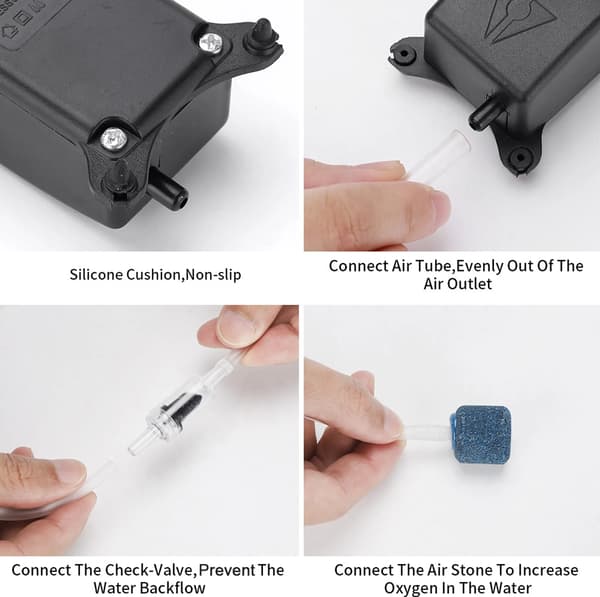 Silicone Cushion,Non-slip

Connect Air Tube,Evenly Out Of The Air Outlet

Connect The Check-Valve,Prevent The Water Backflow

Connect The Air Stone To Increase Oxygen In The Water