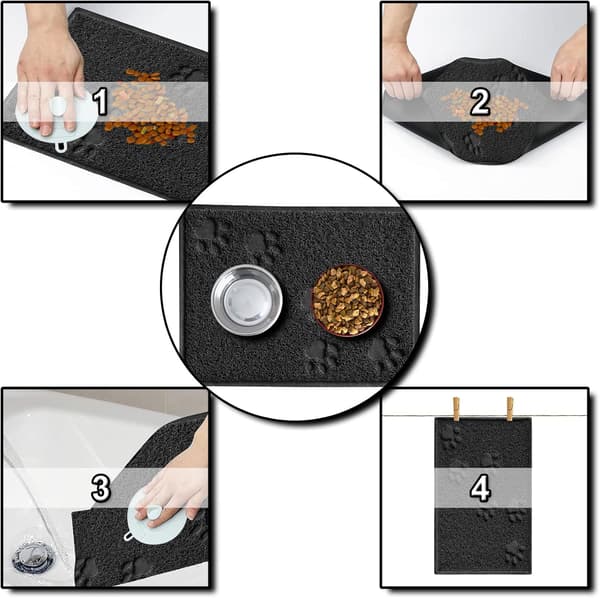 1

2

3

4