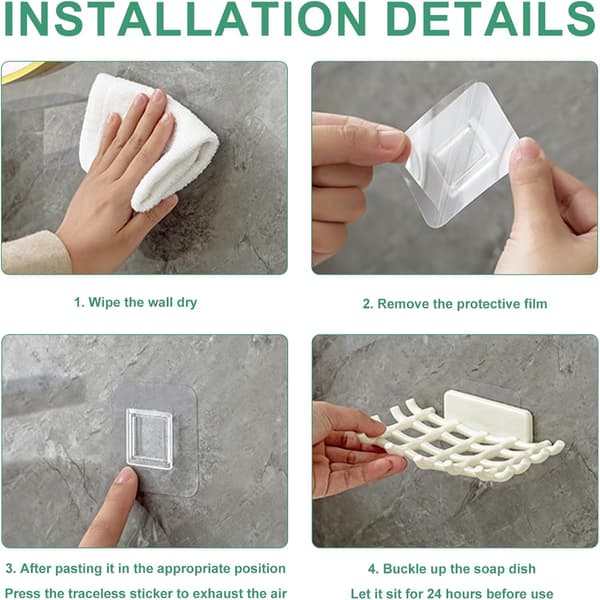 INSTALLATION DETAILS

1. Wipe the wall dry

2. Remove the protective film

3. After pasting it in the appropriate position
Press the traceless sticker to exhaust the air

4. Buckle up the soap dish
Let it sit for 24 hours before use