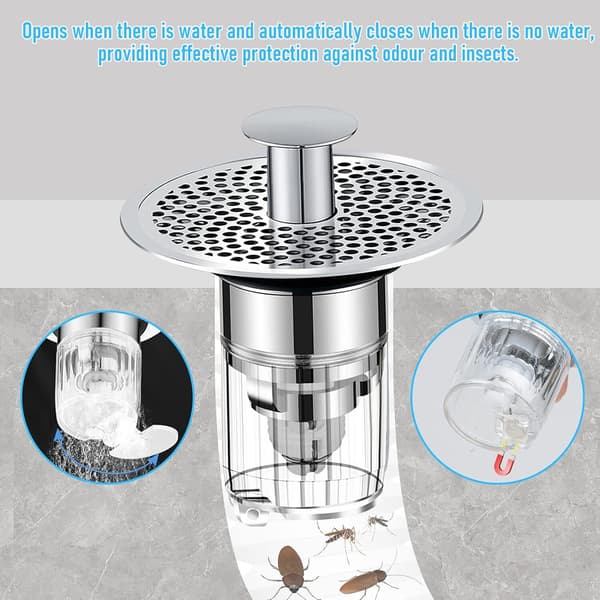 Opens when there is water and automatically closes when there is no water, providing effective protection against odour and insects.