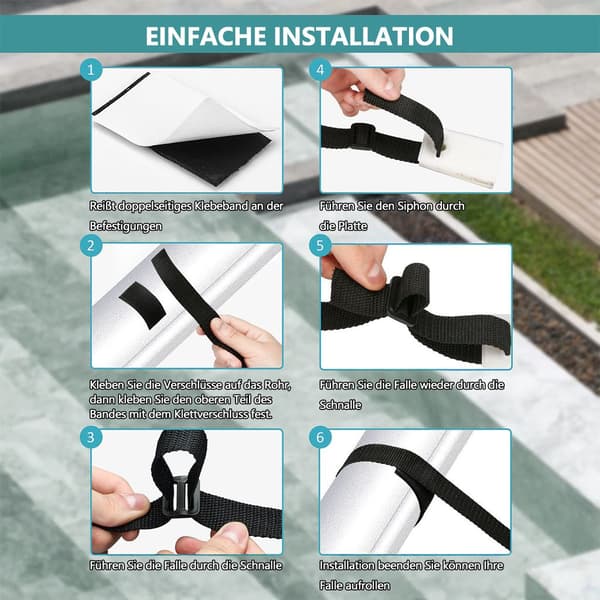 EINFACHE INSTALLATION

1

Reißt doppelseitiges Klebeband an der Befestigungen

2

Kleben Sie die Verschlüsse auf das Rohr, dann kleben Sie den oberen Teil des Bandes mit dem Klettverschluss fest.

3

Führen Sie die Falle durch die Schnalle

4

Führen Sie den Siphon durch die Platte

5

Führen Sie die Falle wieder durch die Schnalle

6

Installation beenden Sie können Ihre Falle aufrollen