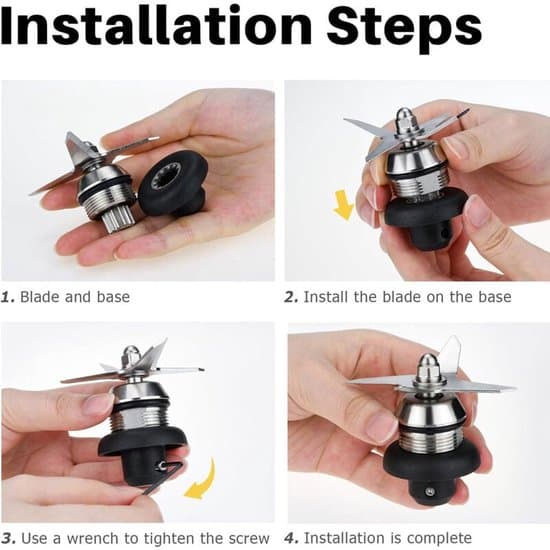 Installation Steps

1. Blade and base

2. Install the blade on the base

3. Use a wrench to tighten the screw

4. Installation is complete