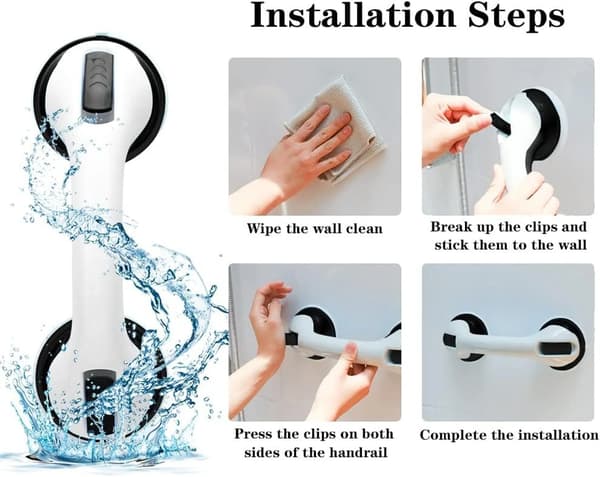 Installation Steps

Wipe the wall clean

Break up the clips and stick them to the wall

Press the clips on both sides of the handrail

Complete the installation