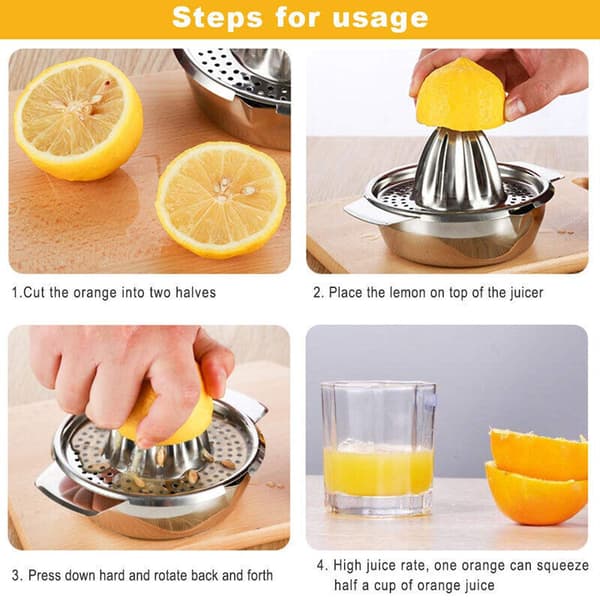 Steps for usage

1.Cut the orange into two halves

2. Place the lemon on top of the juicer

3. Press down hard and rotate back and forth

4. High juice rate, one orange can squeeze half a cup of orange juice