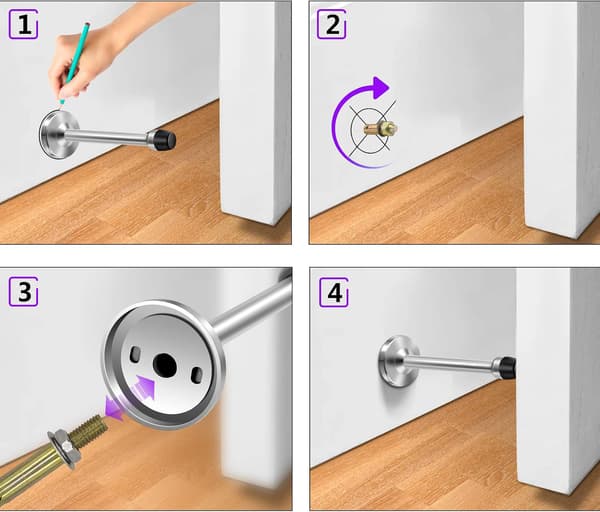 1

2

3

4