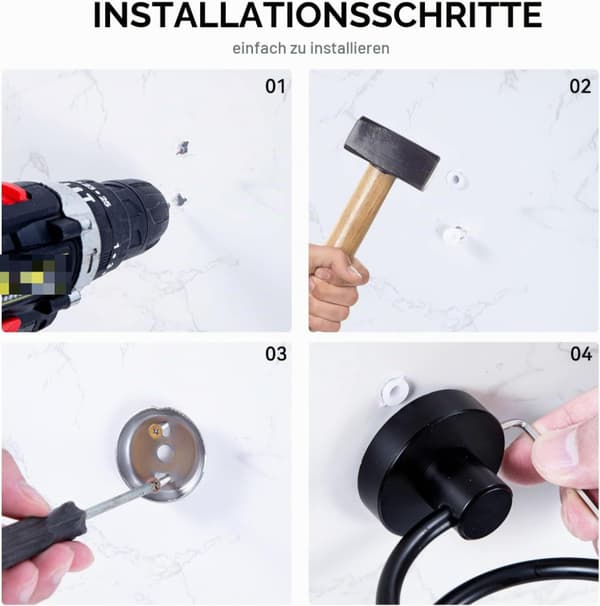 INSTALLATIONSSCHRITTE

einfach zu installieren

01

02

03

04