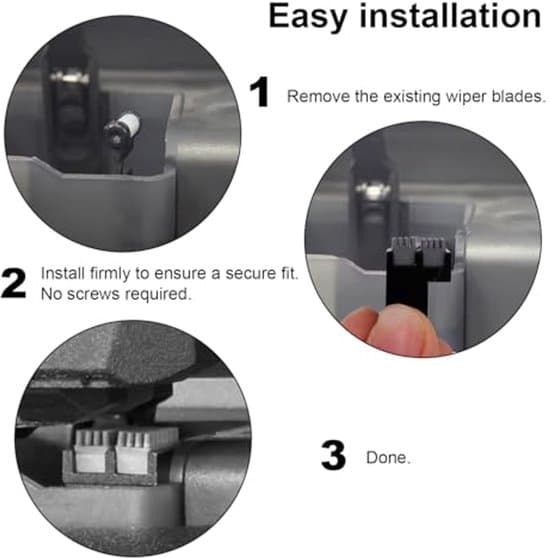 Easy installation

1 Remove the existing wiper blades.

2 Install firmly to ensure a secure fit. No screws required.

3 Done.