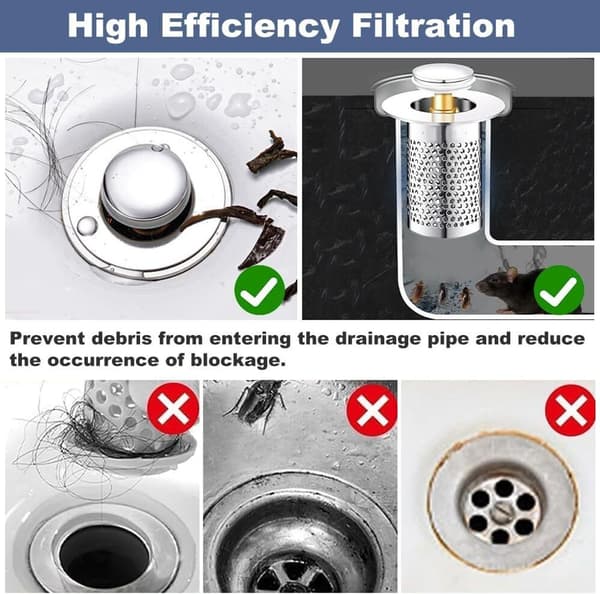 High Efficiency Filtration

Prevent debris from entering the drainage pipe and reduce the occurrence of blockage.