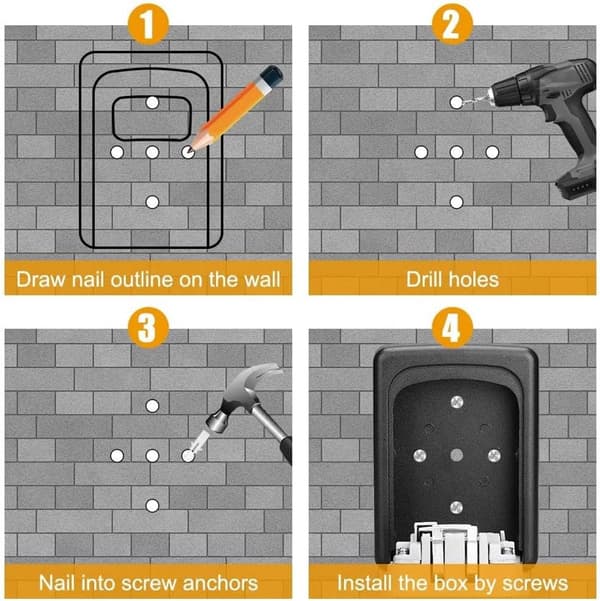 1
Draw nail outline on the wall

2
Drill holes

3
Nail into screw anchors

4
Install the box by screws