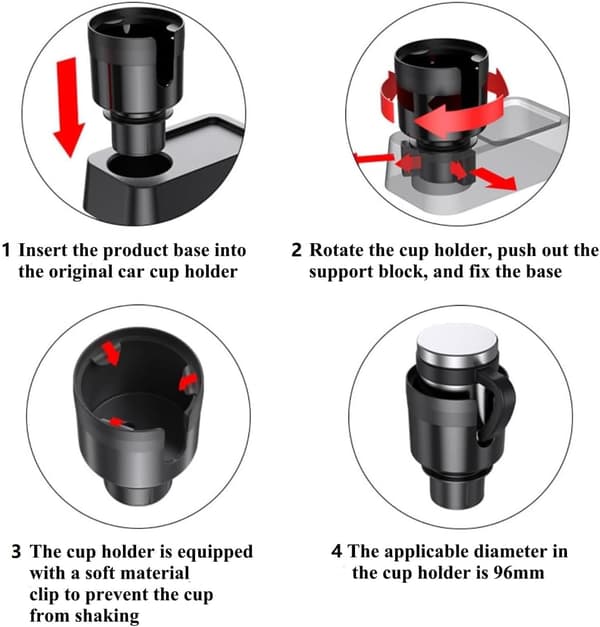 1 Insert the product base into the original car cup holder

2 Rotate the cup holder, push out the support block, and fix the base

3 The cup holder is equipped with a soft material clip to prevent the cup from shaking

4 The applicable diameter in the cup holder is 96mm