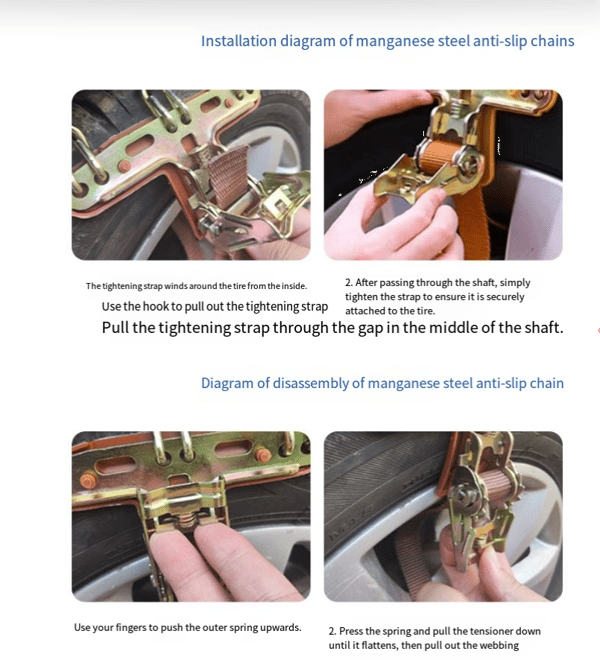 Installation diagram of manganese steel anti-slip chains

The tightening strap winds around the tire from the inside.
Use the hook to pull out the tightening strap

2. After passing through the shaft, simply tighten the strap to ensure it is securely attached to the tire.

Pull the tightening strap through the gap in the middle of the shaft.

Diagram of disassembly of manganese steel anti-slip chain

Use your fingers to push the outer spring upwards.

2. Press the spring and pull the tensioner down until it flattens, then pull out the webbing