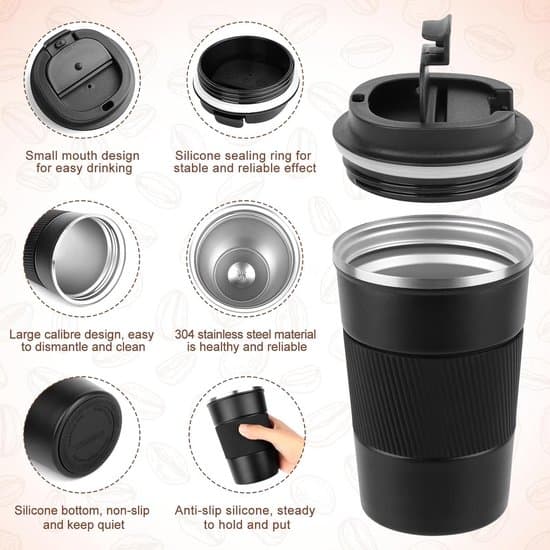 Small mouth design for easy drinking

Silicone sealing ring for stable and reliable effect

Large calibre design, easy to dismantle and clean

304 stainless steel material is healthy and reliable

Silicone bottom, non-slip and keep quiet

Anti-slip silicone, steady to hold and put